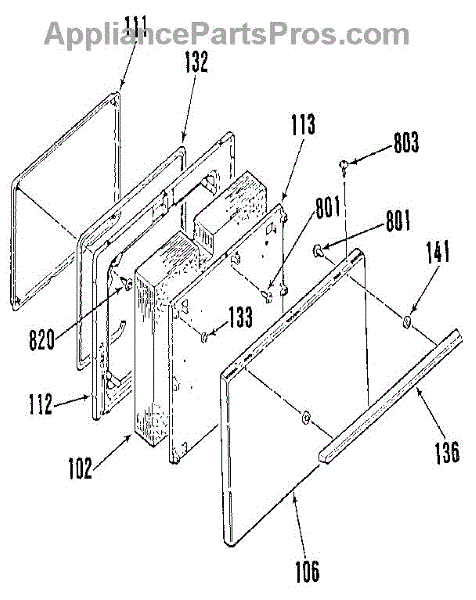 AppliancePartsPros.com

111
132
113
803
801
801
141
820
133
112
102
136
106