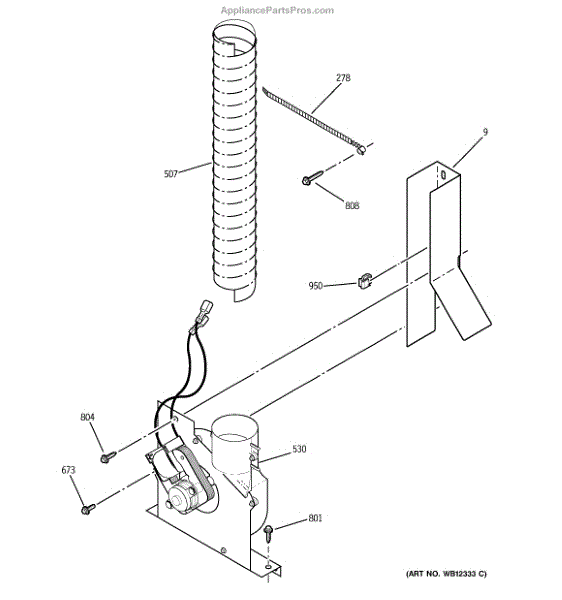 AppliancePartsPros.com

278

9

507

808

950

804

530

673

801

(ART NO. WB12333 C)