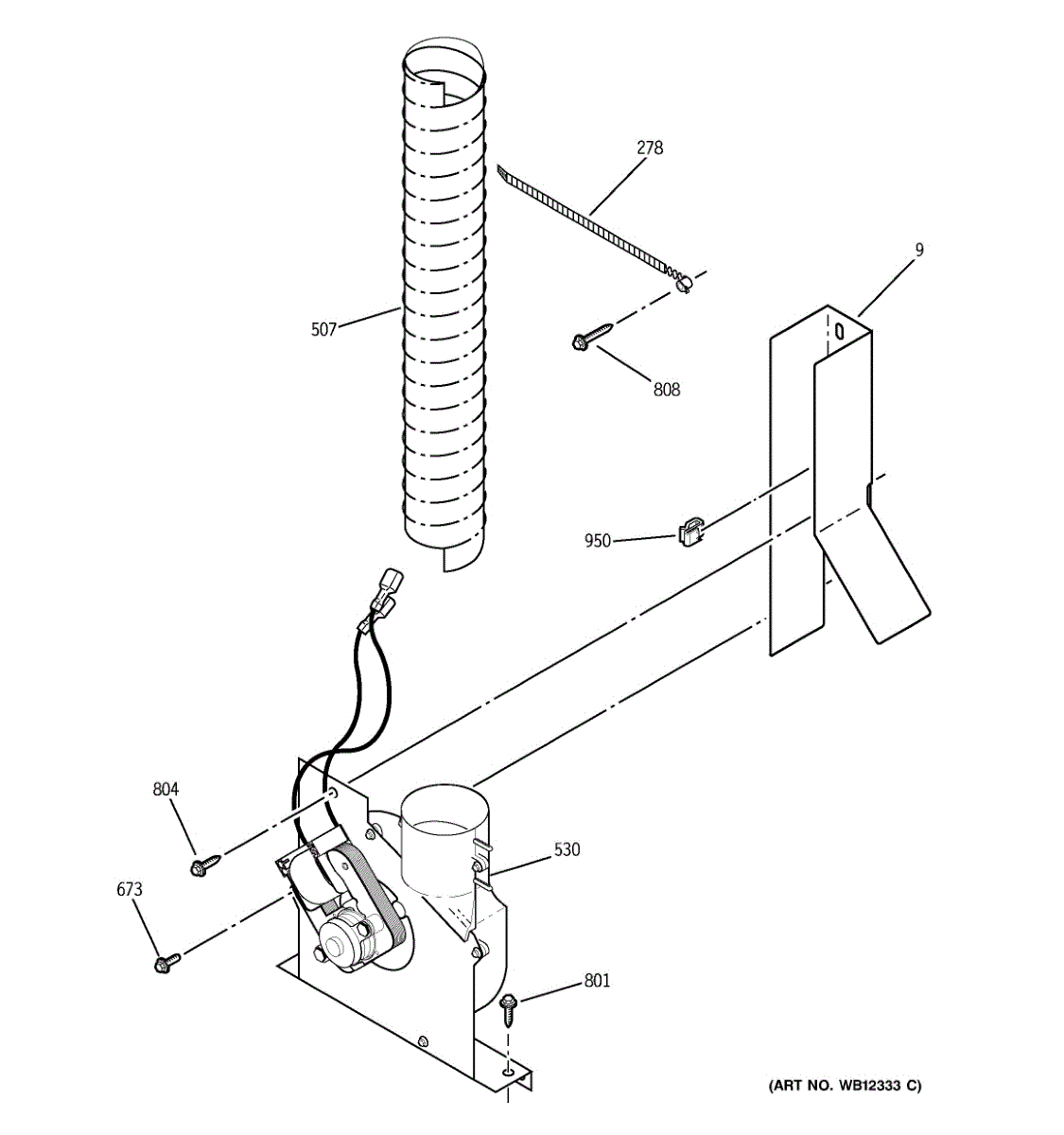 278

9

507

808

950

804

530

673

801

(ART NO. WB12333 C)