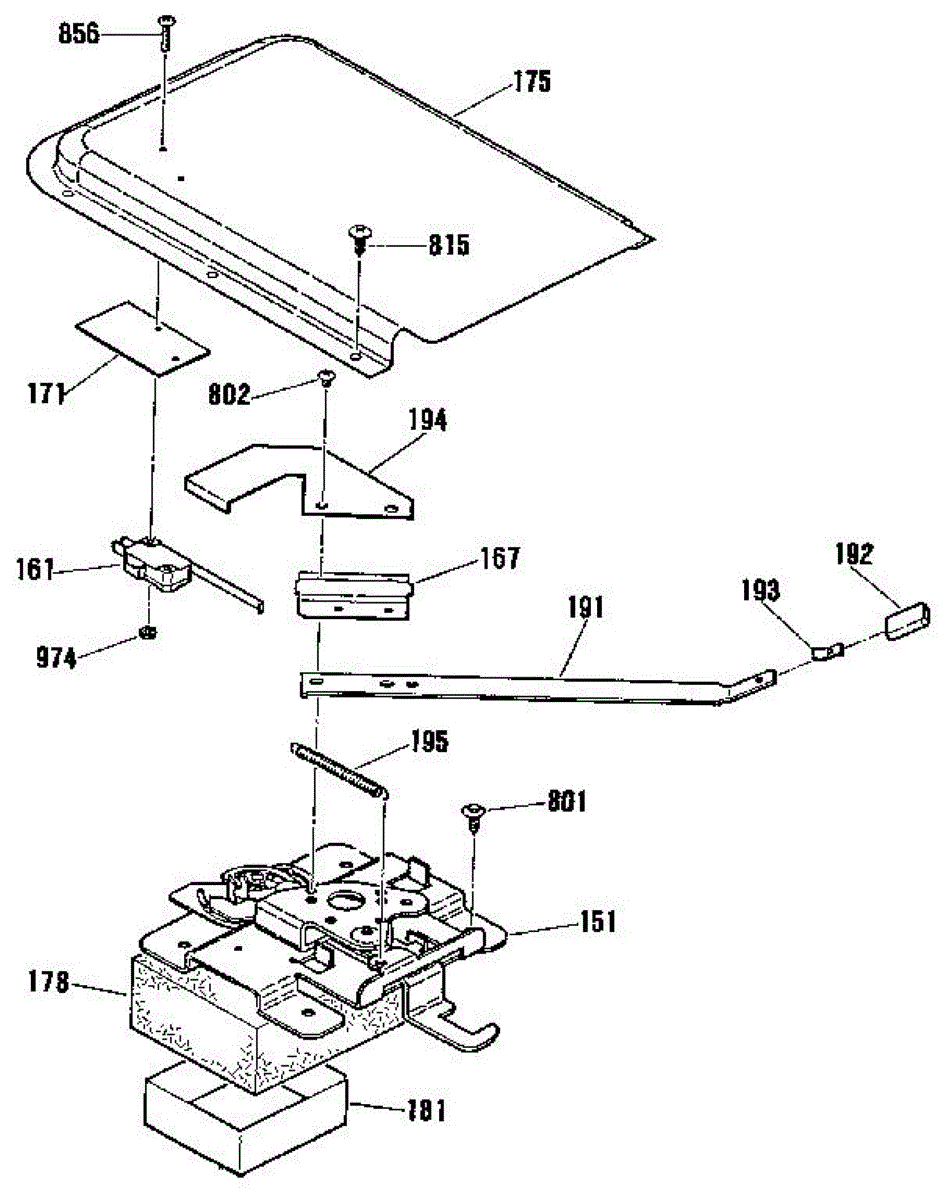 856
175
815
171
802
194
161
167
192
193
191
974
195
801
151
178
181