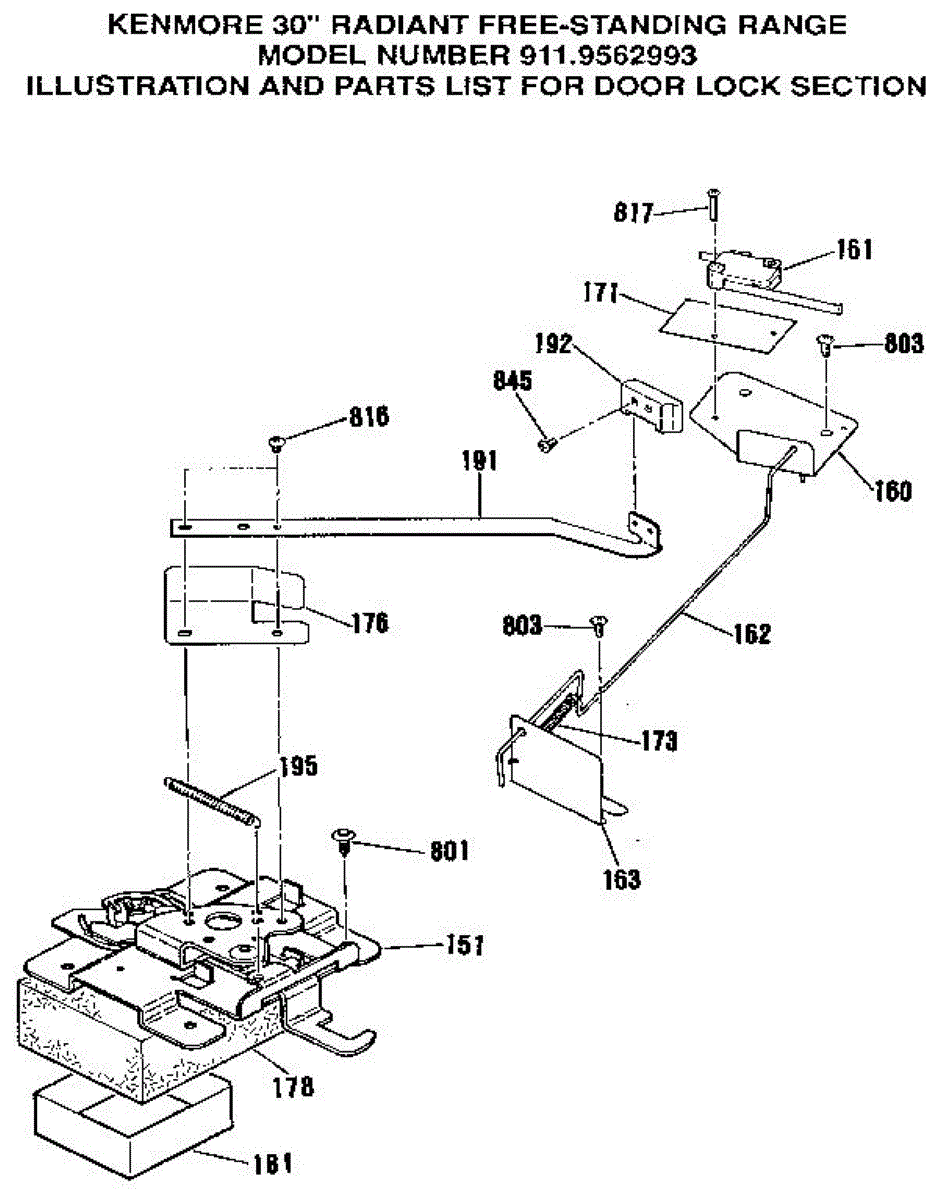 KENMORE 30" RADIANT FREE-STANDING RANGE
MODEL NUMBER 911.9562993
ILLUSTRATION AND PARTS LIST FOR DOOR LOCK SECTION

817
161
171
803
192
845
816
191
160
176
803
162
173
195
801
163
151
178
181