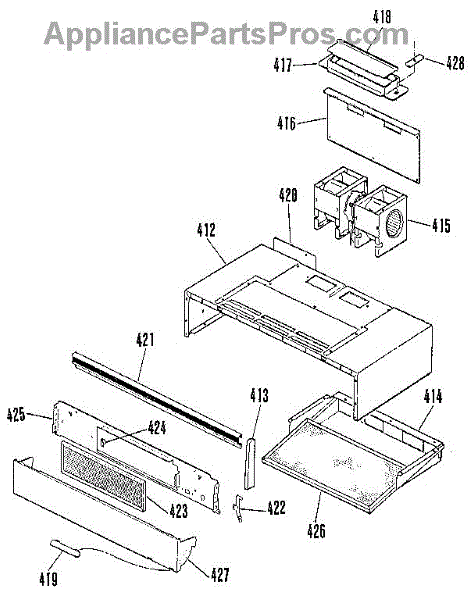 AppliancePartsPros.com

418
417
428
416
420
415
412
421
413
414
425
424
423
422
426
419
427