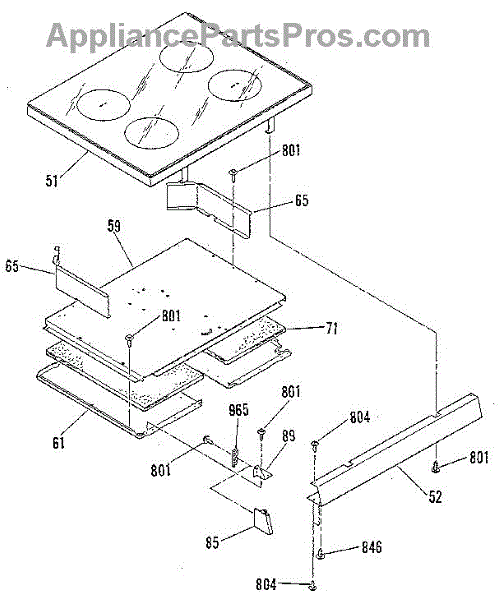 AppliancePartsPros.com

51
801
65
59
65
801
71
61
965
801
89
804
801
801
52
85
846
804