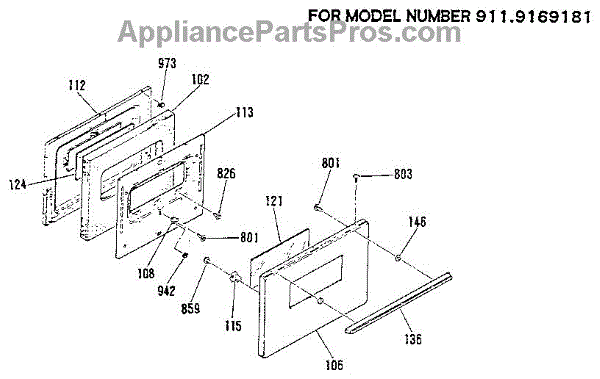 FOR MODEL NUMBER 911.9169181
AppliancePartsPros.com

973
112
102
113
124
826
801
803
121
146
801
108
942
859
115
136
106