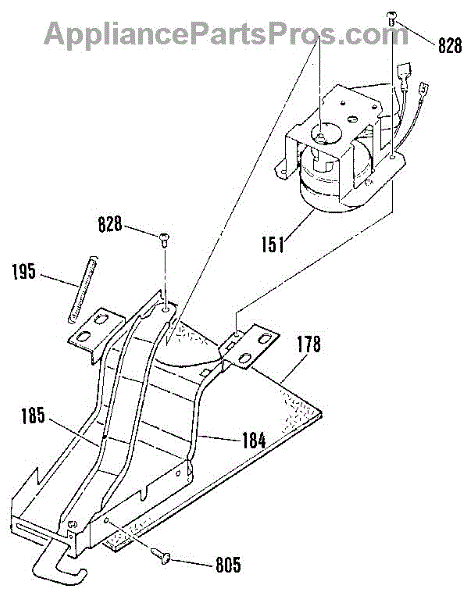 AppliancePartsPros.com
828
151
828
195
178
185
184
805