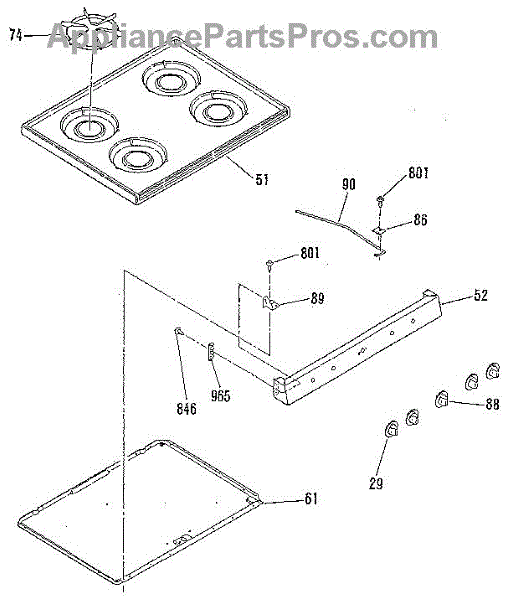 74
AppliancePartsPros.com
51
90
801
86
801
89
52
846
965
88
29
61