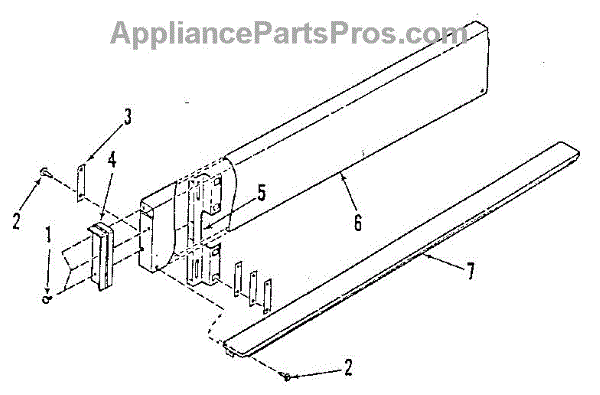 AppliancePartsPros.com

3
4
2
1
5
6
7
2