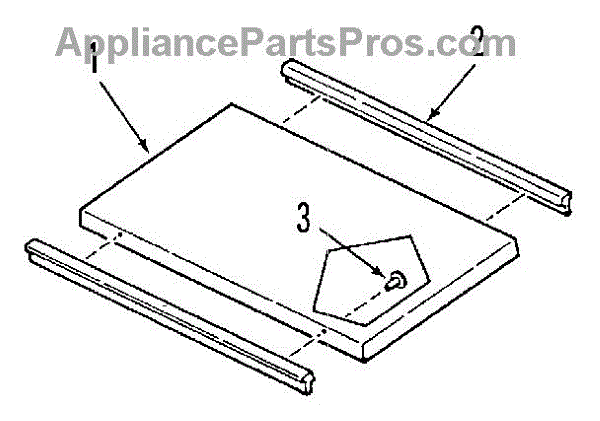 AppliancePartsPros.com
1
2
3