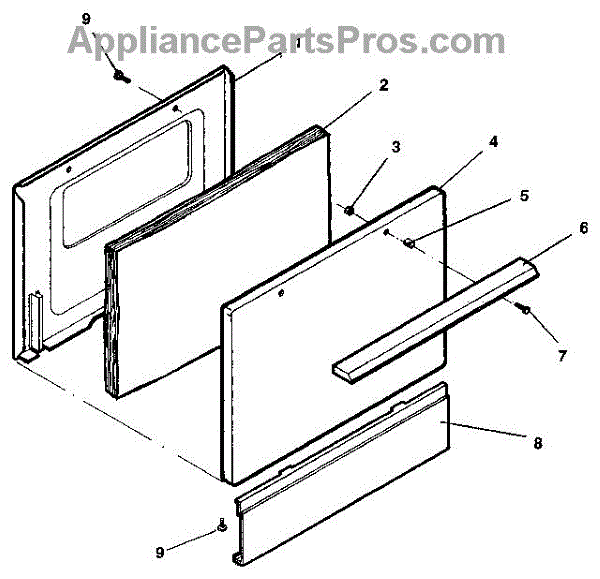 AppliancePartsPros.com

9
1
2
3
4
5
6
7
8
9