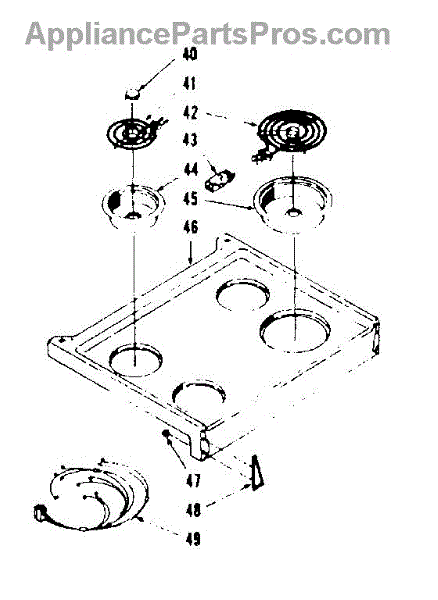 AppliancePartsPros.com

40
41
42
43
44
45
46
47
48
49