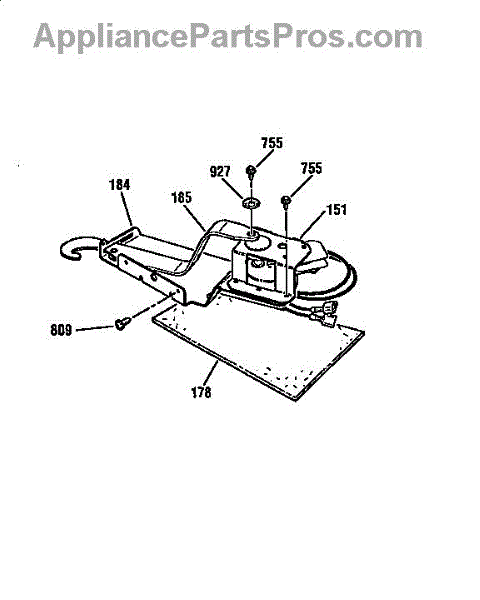 AppliancePartsPros.com

755
927
755
184
185
151
809
178