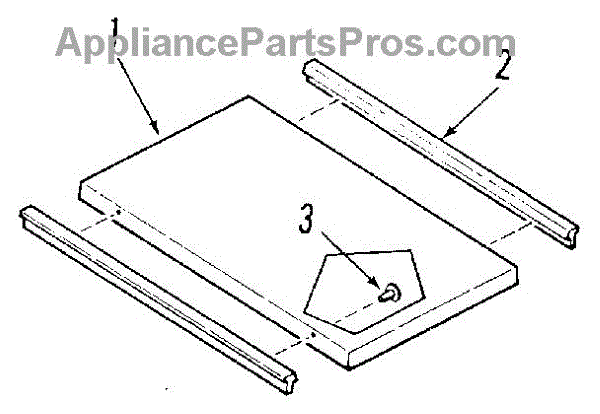 AppliancePartsPros.com
1
2
3