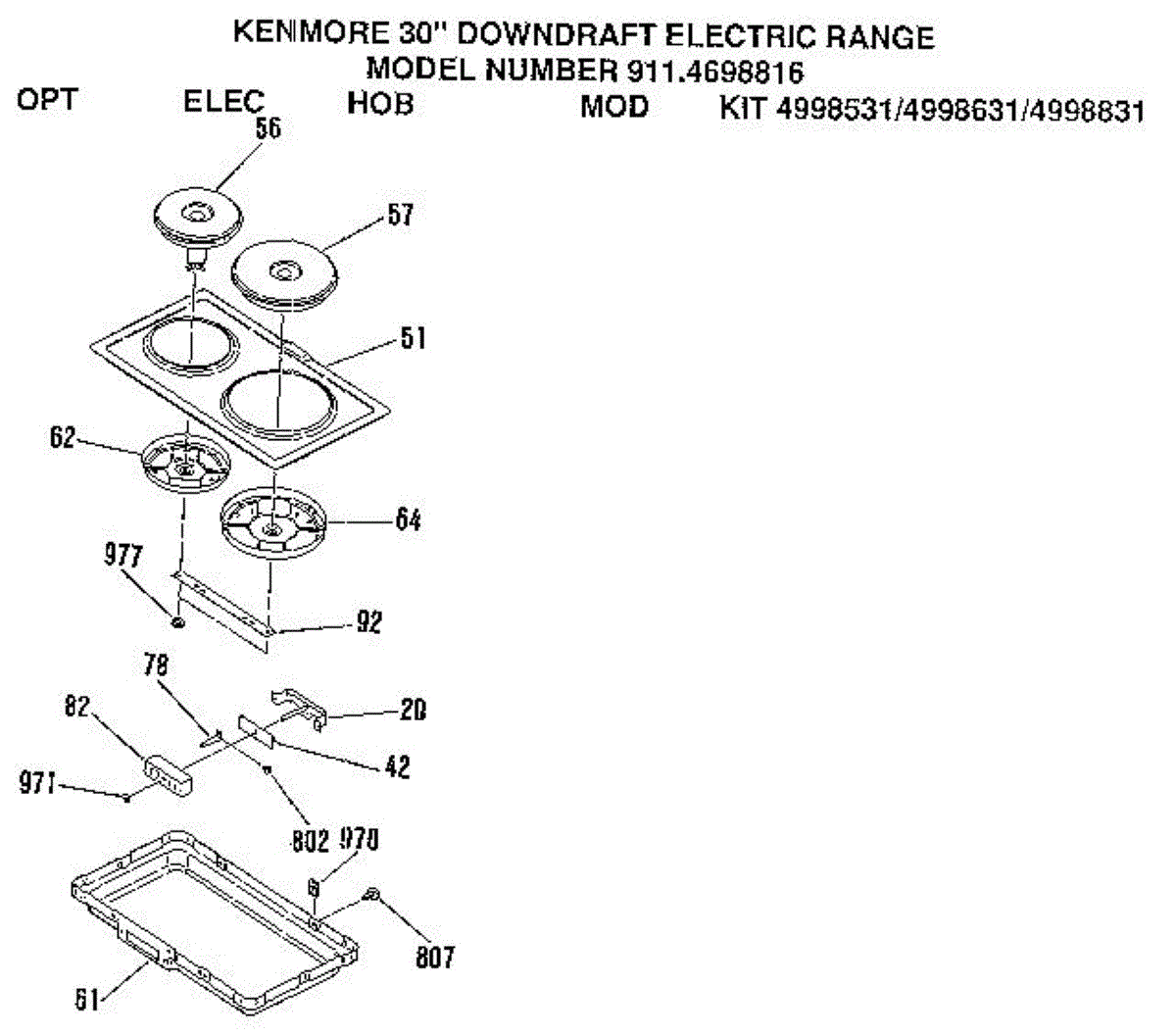 KENMORE 30" DOWNDRAFT ELECTRIC RANGE
MODEL NUMBER 911.4698816

OPT ELEC HOB MOD KIT 4998531/4998631/4998831

56
57
51
62
64
977
92
78
82
20
42
971
802
970
807
61