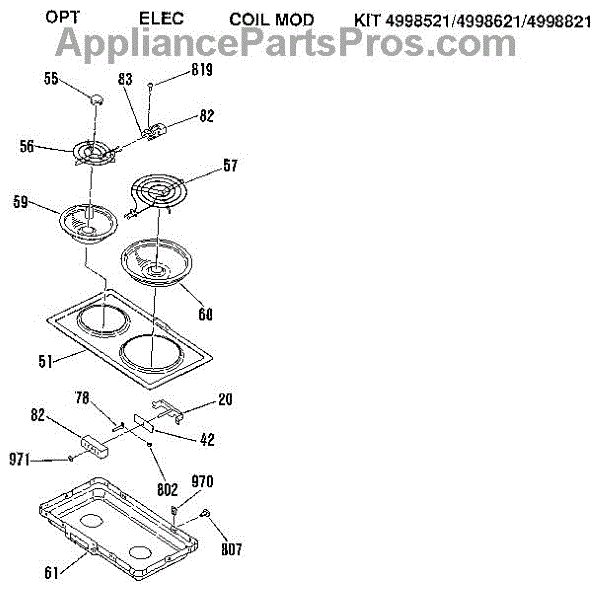 OPT ELEC COIL MOD KIT 4998521/4998621/4998821

AppliancePartsPros.com

55
83
819
82
56
57
59
60
51
78
20
82
42
971
802
970
807
61