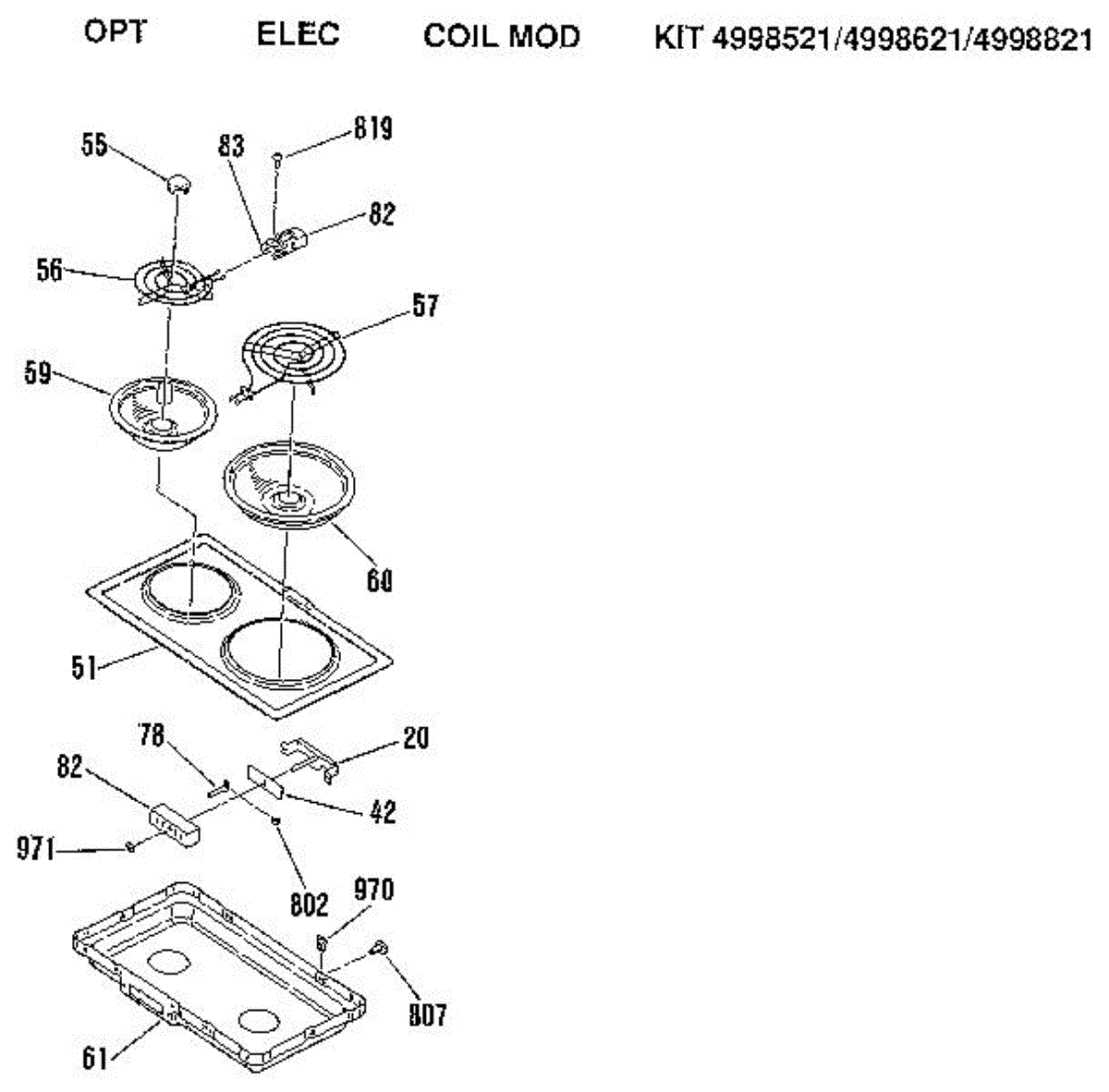 OPT ELEC COIL MOD KIT 4998521/4998621/4998821

55
83
819
82
56
57
59
60
51
78
20
82
42
971
802
970
807
61