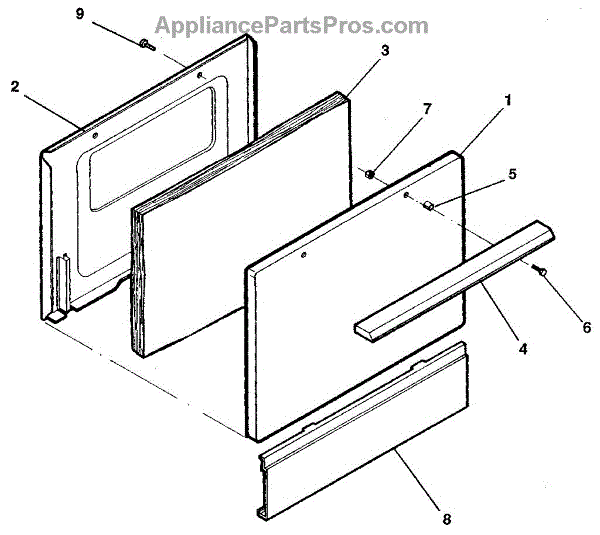 AppliancePartsPros.com

9
2
3
7
1
5
6
4
8