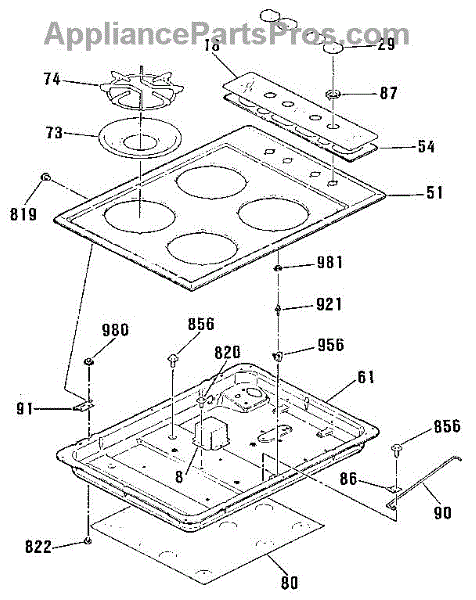 AppliancePartsPros.com

18
29
74
87
73
54
819
51
981
921
980
856
820
956
61
91
856
8
86
90
822
80