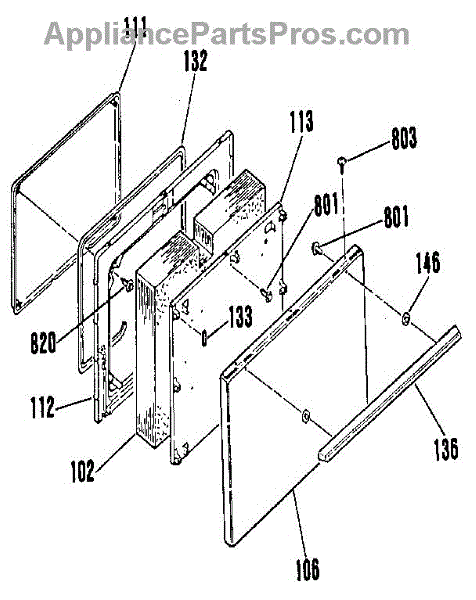 AppliancePartsPros.com

111
132
113
803
801
801
146
820
133
112
102
136
106