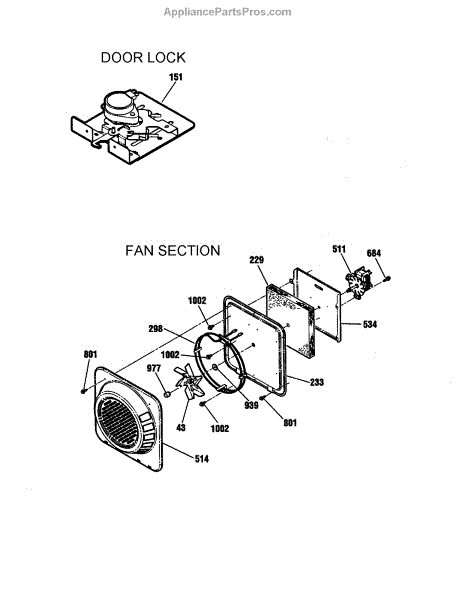 AppliancePartsPros.com

DOOR LOCK

151

FAN SECTION

229

511

684

1002

534

298

1002

801

977

233

939

801

43

1002

514