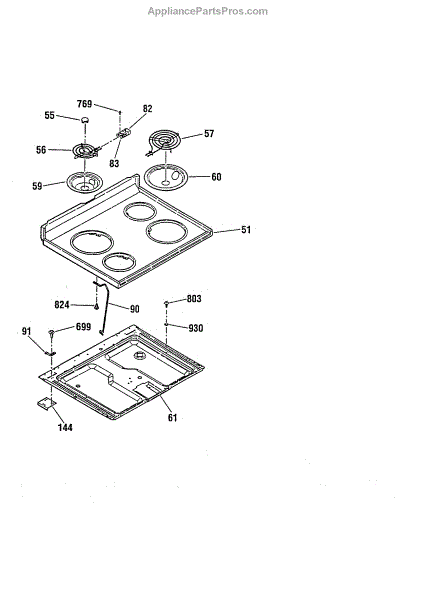 AppliancePartsPros.com

769
82
55
57
56
83
59
60
51
824
90
803
91
699
930
61
144