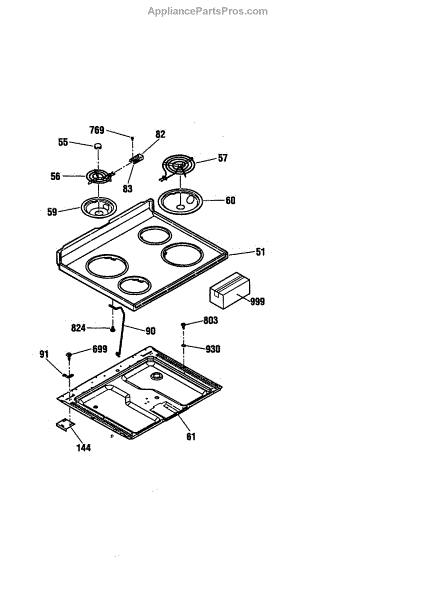 AppliancePartsPros.com

769
82
55
57
56
83
59
60
51
999
824
90
803
91
699
930
61
144