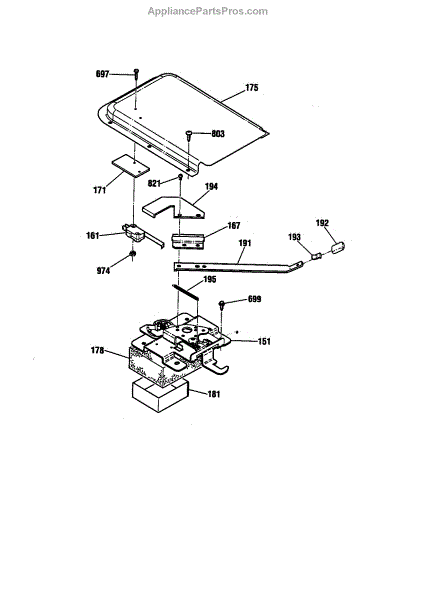 AppliancePartsPros.com

697
175
803
171
821
194
161
167
192
193
191
974
195
699
151
178
181