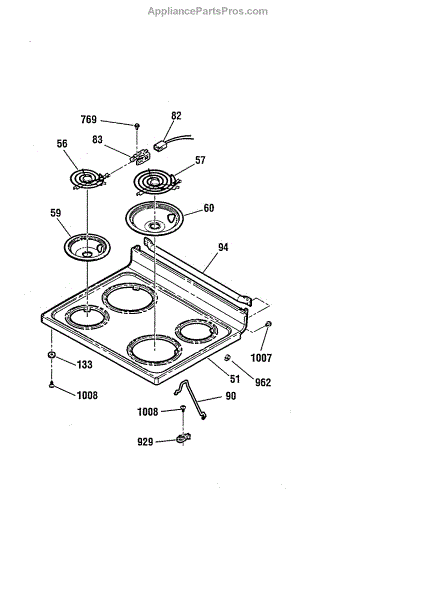 AppliancePartsPros.com

769
82
83
56
57
59
60
94
1007
133
51
962
1008
90
1008
929