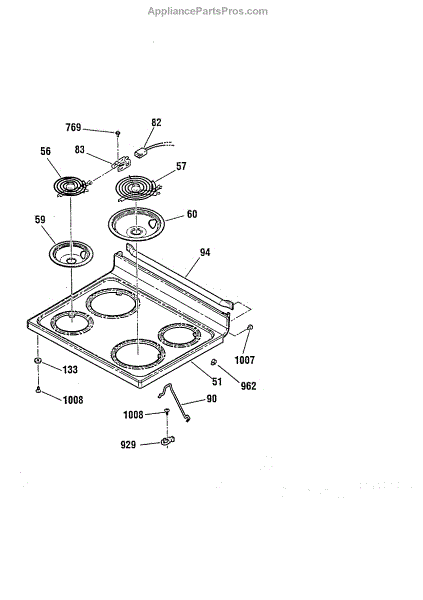 AppliancePartsPros.com

769
82
56
83
57
59
60
94
1007
133
51
962
1008
90
1008
929