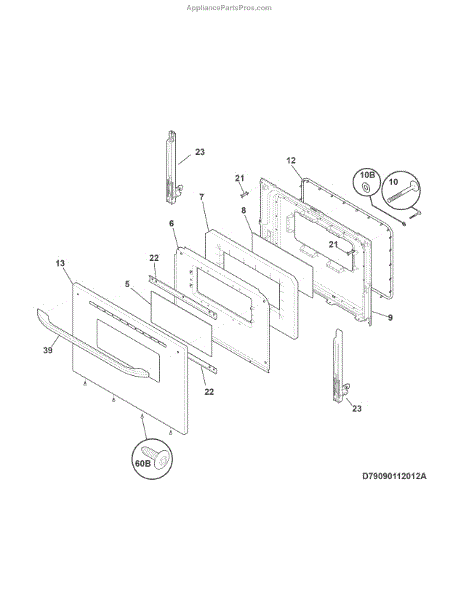 AppliancePartsPros.com

23

12

21

10B

10

7

8

6

21

22

13

5

9

39

22

23

60B

D79090112012A