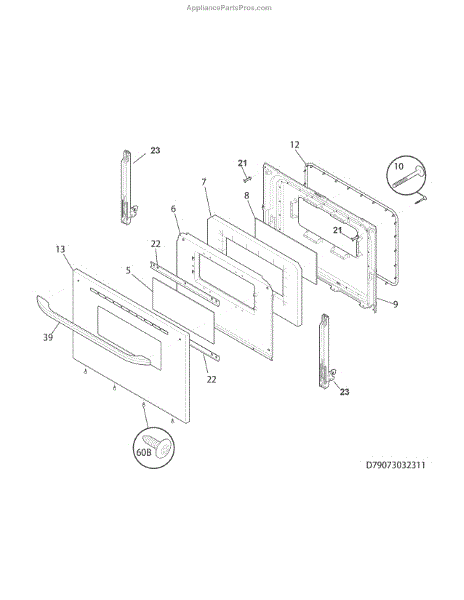 AppliancePartsPros.com

23
12
21
10
7
8
6
21
22
13
5
9
39
22
23
60B
D79073032311