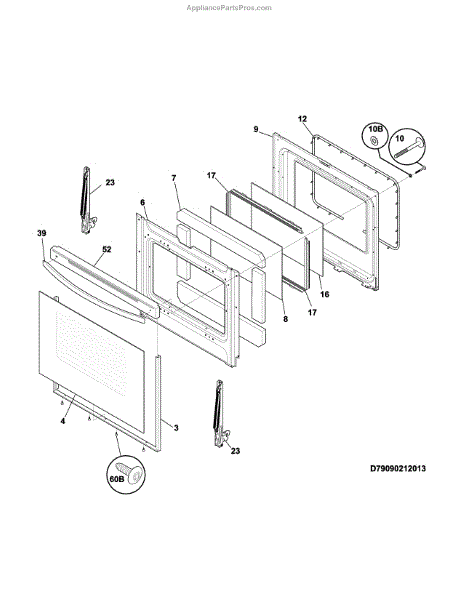 AppliancePartsPros.com

9
12
10B
10
23
7
17
6
39
52
16
8
17
4
3
23
60B
D79090212013