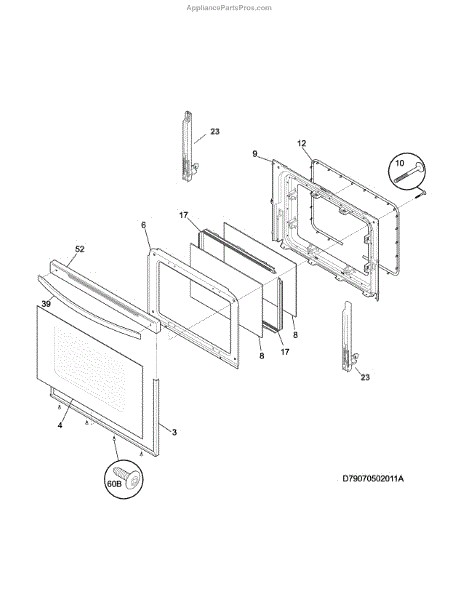 AppliancePartsPros.com

23

12

9

10

17

6

52

39

8

8

17

23

4

3

60B

D79070502011A