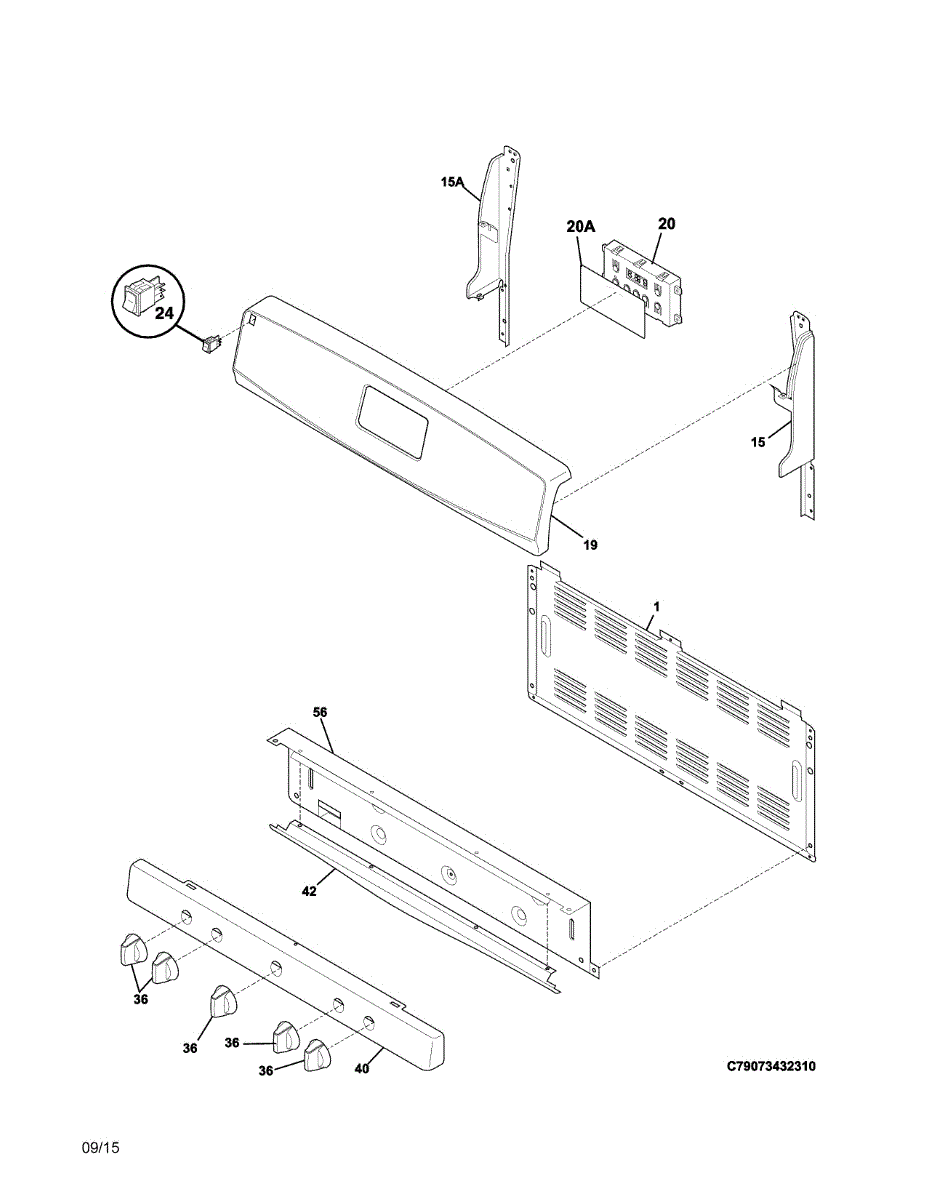 15A

20A
20

24

15

19

1

56

42

36

36

36

36

40

C79073432310

09/15