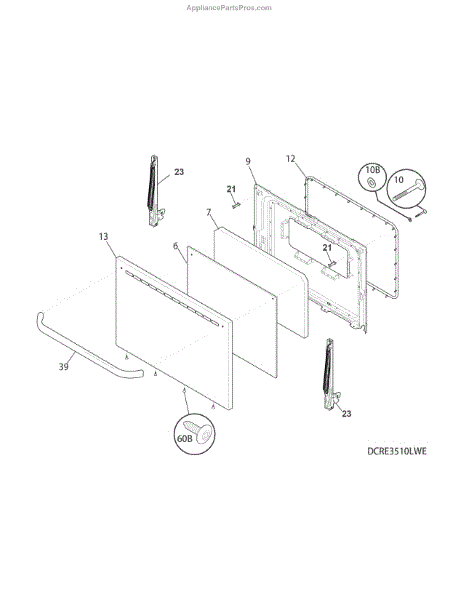 AppliancePartsPros.com

23
9
12
10B
10
21
7
13
6
21
39
23
60B
DCRE3510LWE