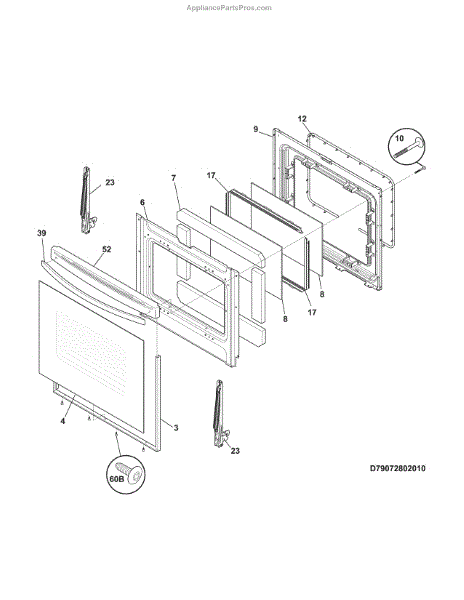 AppliancePartsPros.com

12
9
10
23
7
17
6
39
52
8
8
17
4
3
23
60B
D79072802010