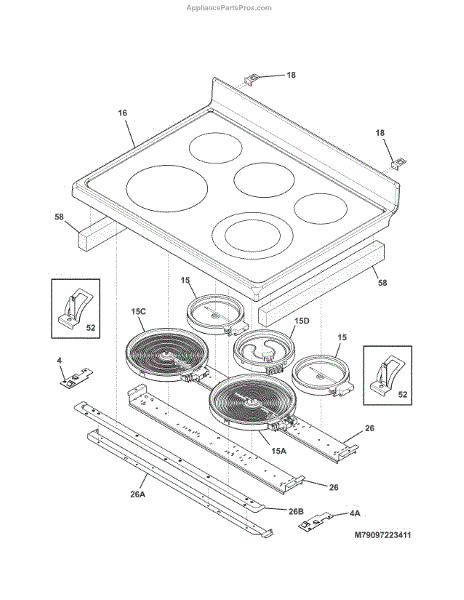 AppliancePartsPros.com

18

16

18

58

58

15

52

15C

15D

15

4

52

26

15A

26

26A

26B

4A

M79097223411