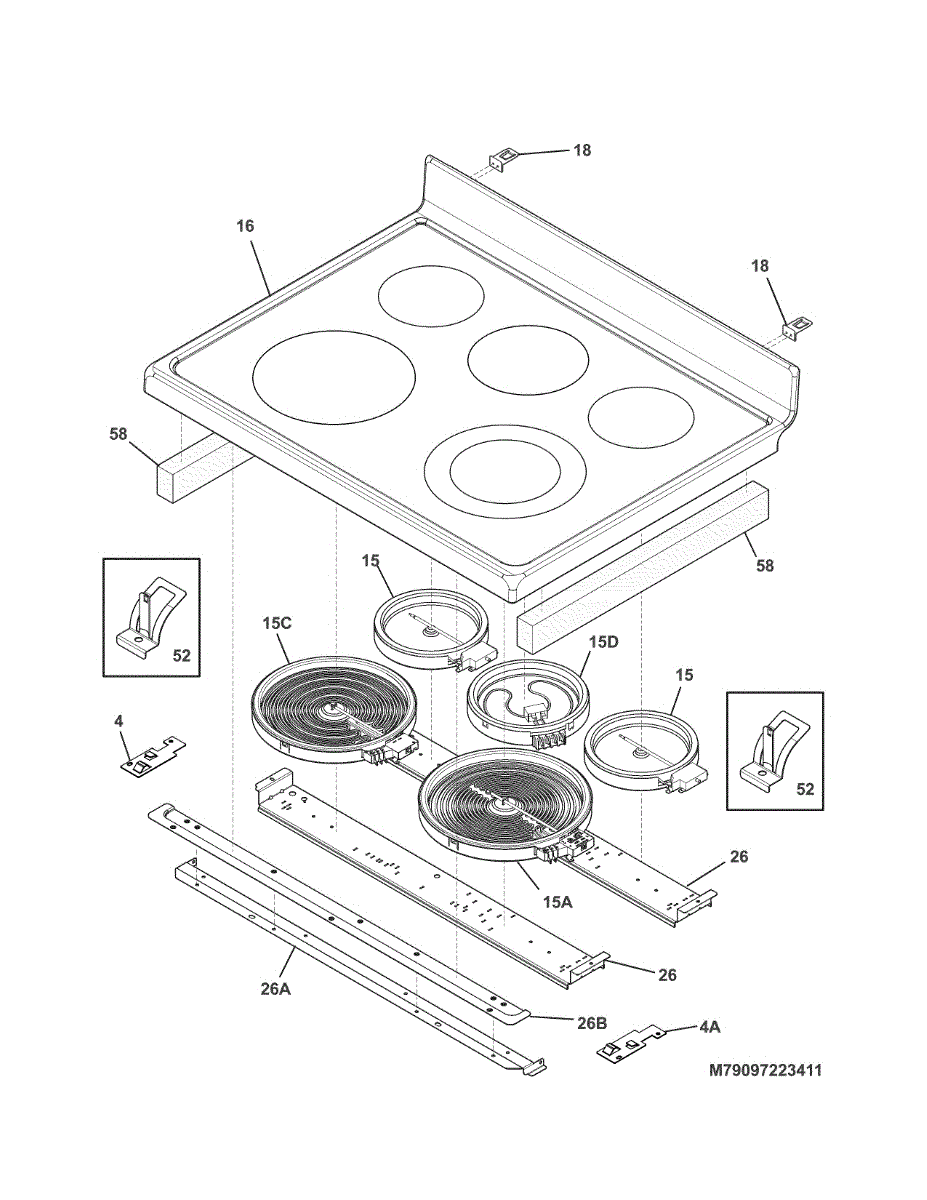 18
16
18
58
58
15
52
15C
15D
15
4
52
26
15A
26
26A
26B
4A
M79097223411