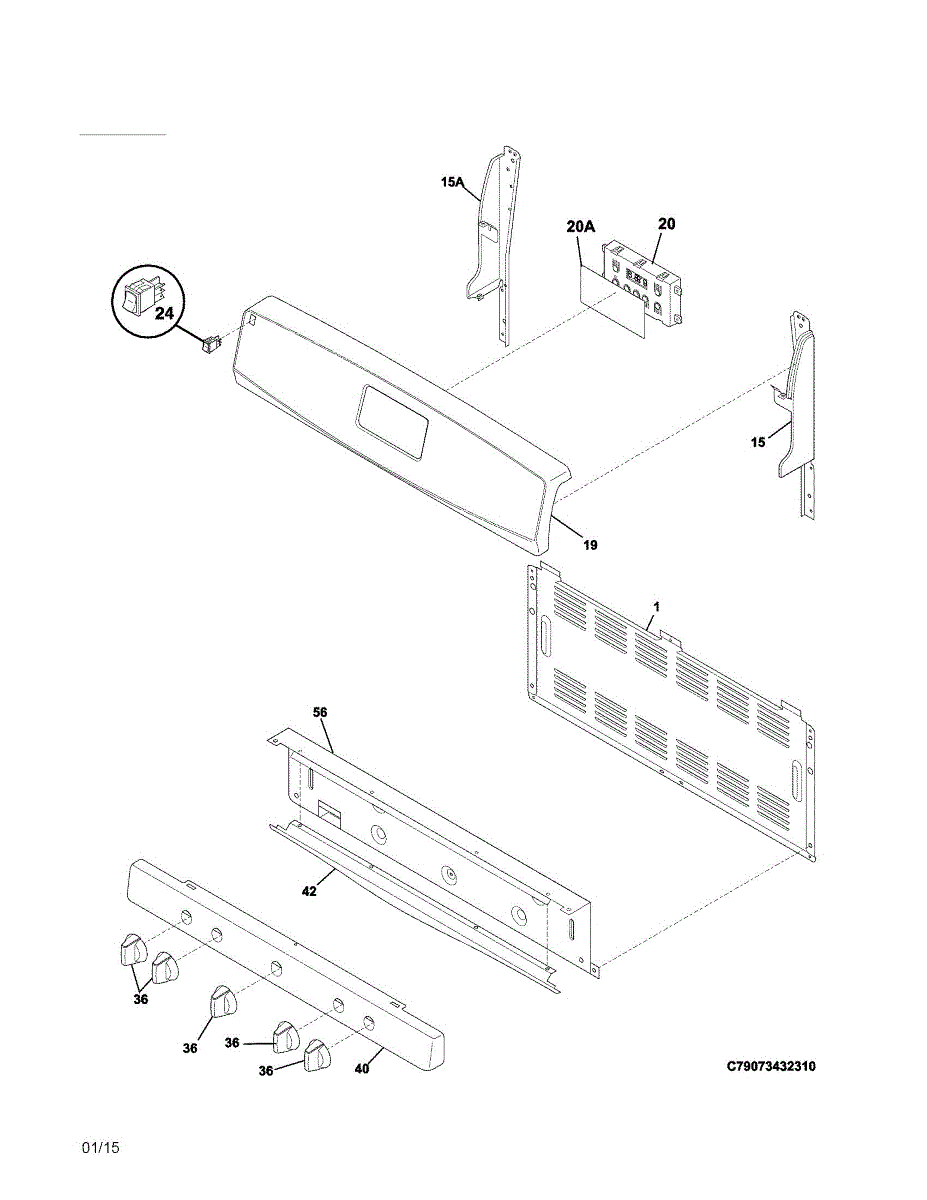 15A

20A
20

24

15

19

1

56

42

36

36

36

36

40

C79073432310

01/15