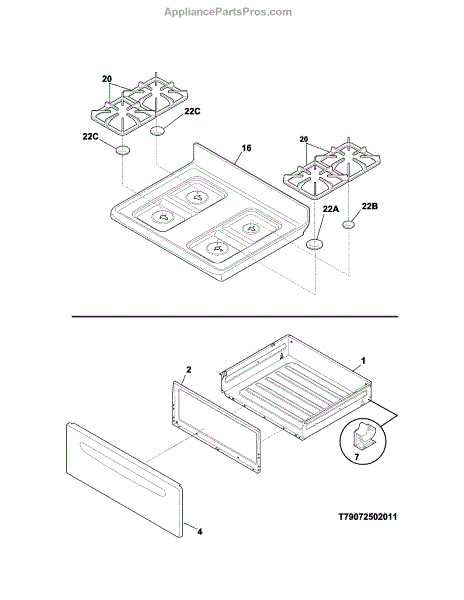 AppliancePartsPros.com

20
22C
22C
16
20
22A
22B

2
1
7
4
T79072502011