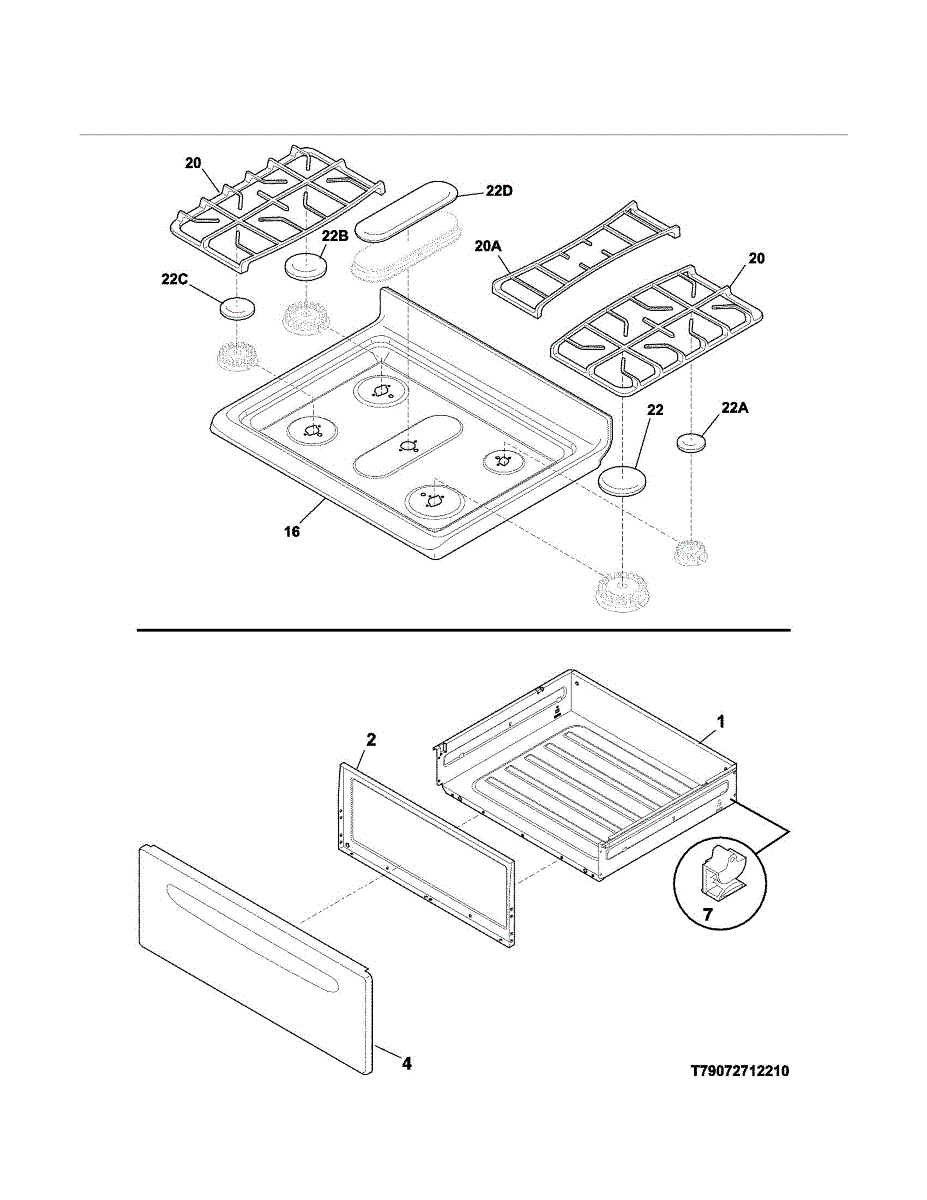 20
22D
22B
20A
20
22C
22
22A
16
1
2
7
4
T79072712210