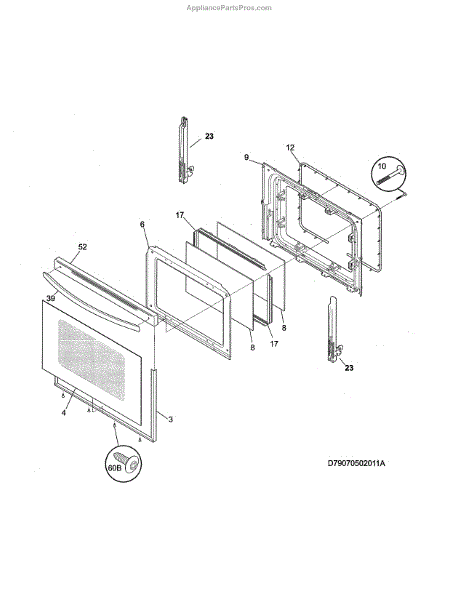 AppliancePartsPros.com

23
12
9
10
17
6
52
39
8
17
8
23
4
3
60B
D79070502011A