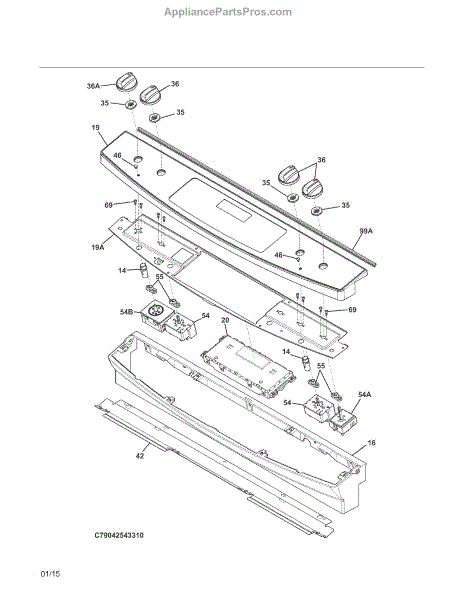 AppliancePartsPros.com

36A
36
35
35
19
46
36
35
35
69
99A
19A
46
14
55
69
54B
54
20
14
55
54
54A
16
42

C79042543310

01/15