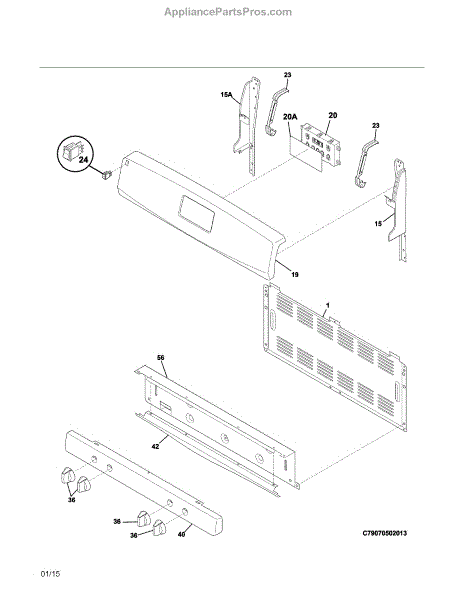 AppliancePartsPros.com

23
15A
20A
20
23
24
15
19
1
56
42
36
36
36
40
C79070502013

01/15