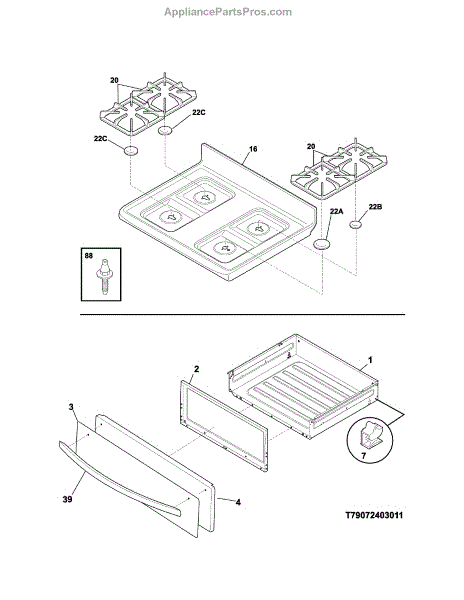 AppliancePartsPros.com

20
22C
22C
16
20
22A
22B
88

1
2
3
7
39
4
T79072403011