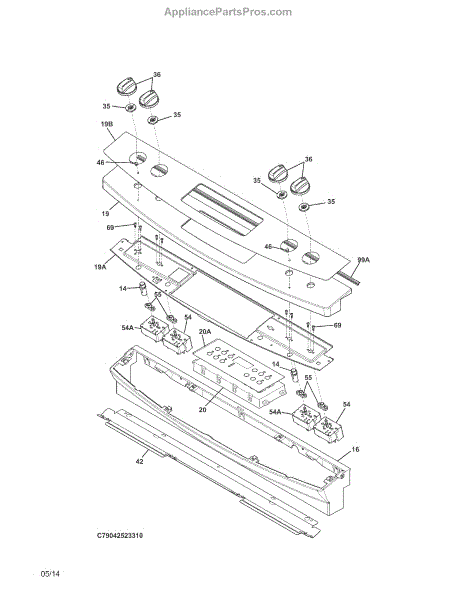 AppliancePartsPros.com

36
35
35
19B
46
36
35
35
19
69
46
99A
19A
14
55
54A
54
20A
69
14
55
20
54A
54
16
42

C79042523310

05/14