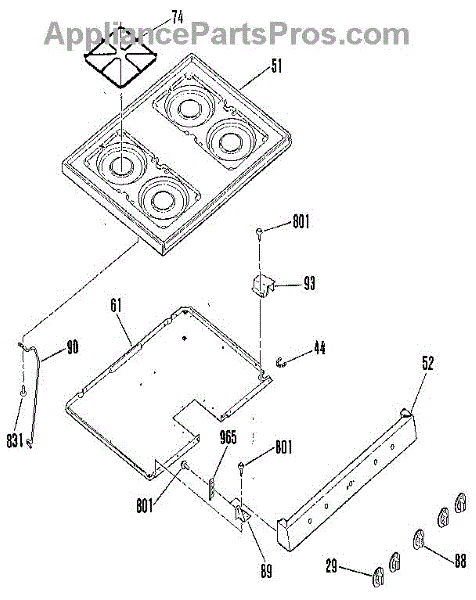 AppliancePartsPros.com
74
51
801
93
61
90
44
52
831
965
801
801
89
29
88