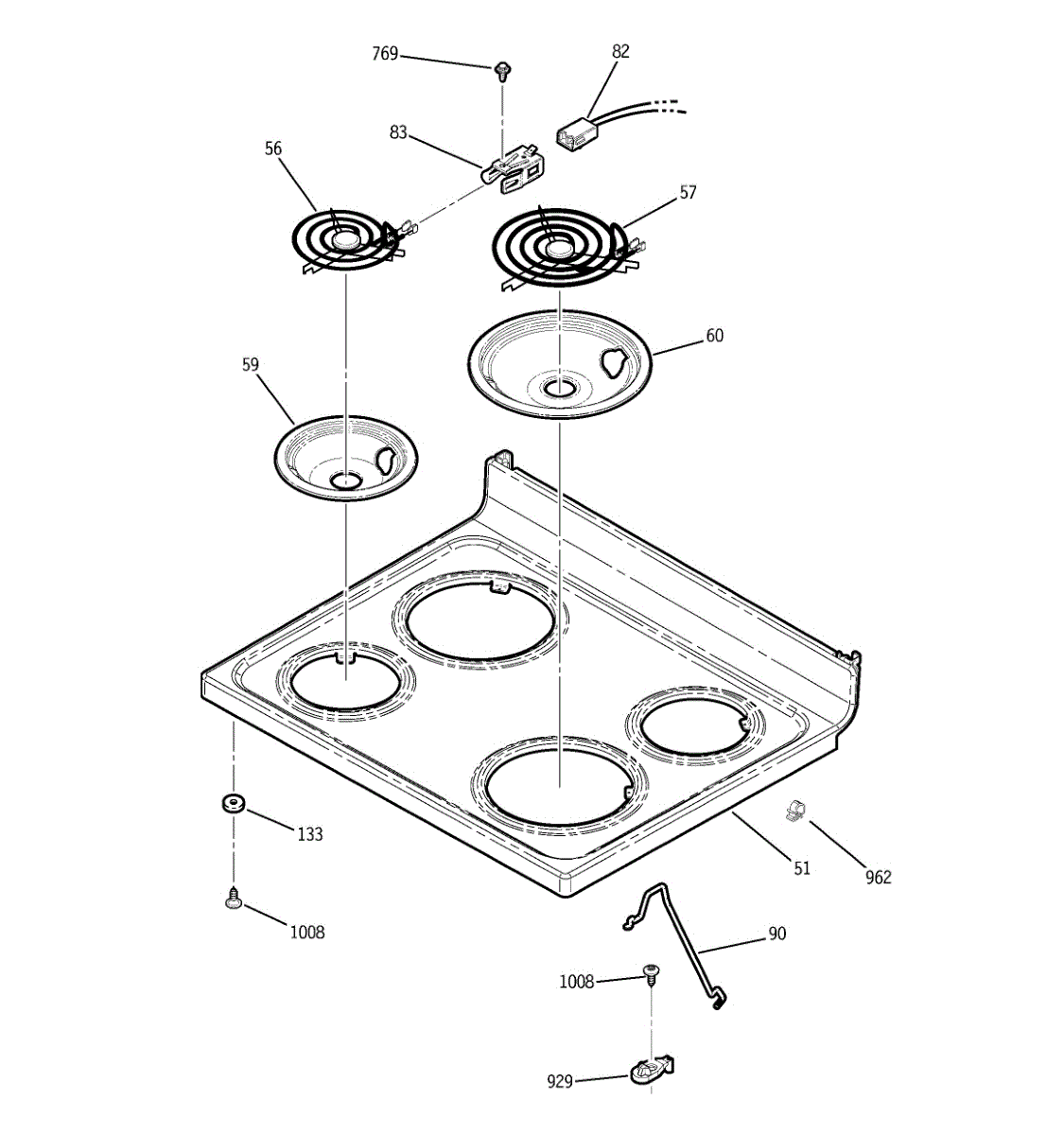 769
82
83
56
57
60
59
133
51
962
1008
90
1008
929