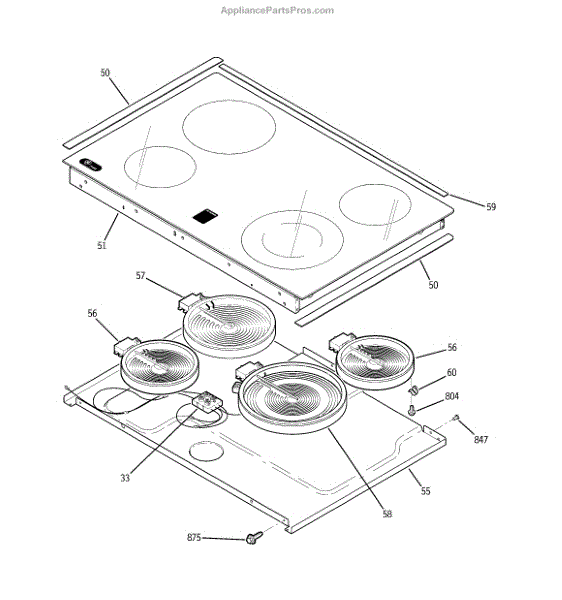 AppliancePartsPros.com

50
59
51
50
57
56
56
60
804
847
33
55
58
875