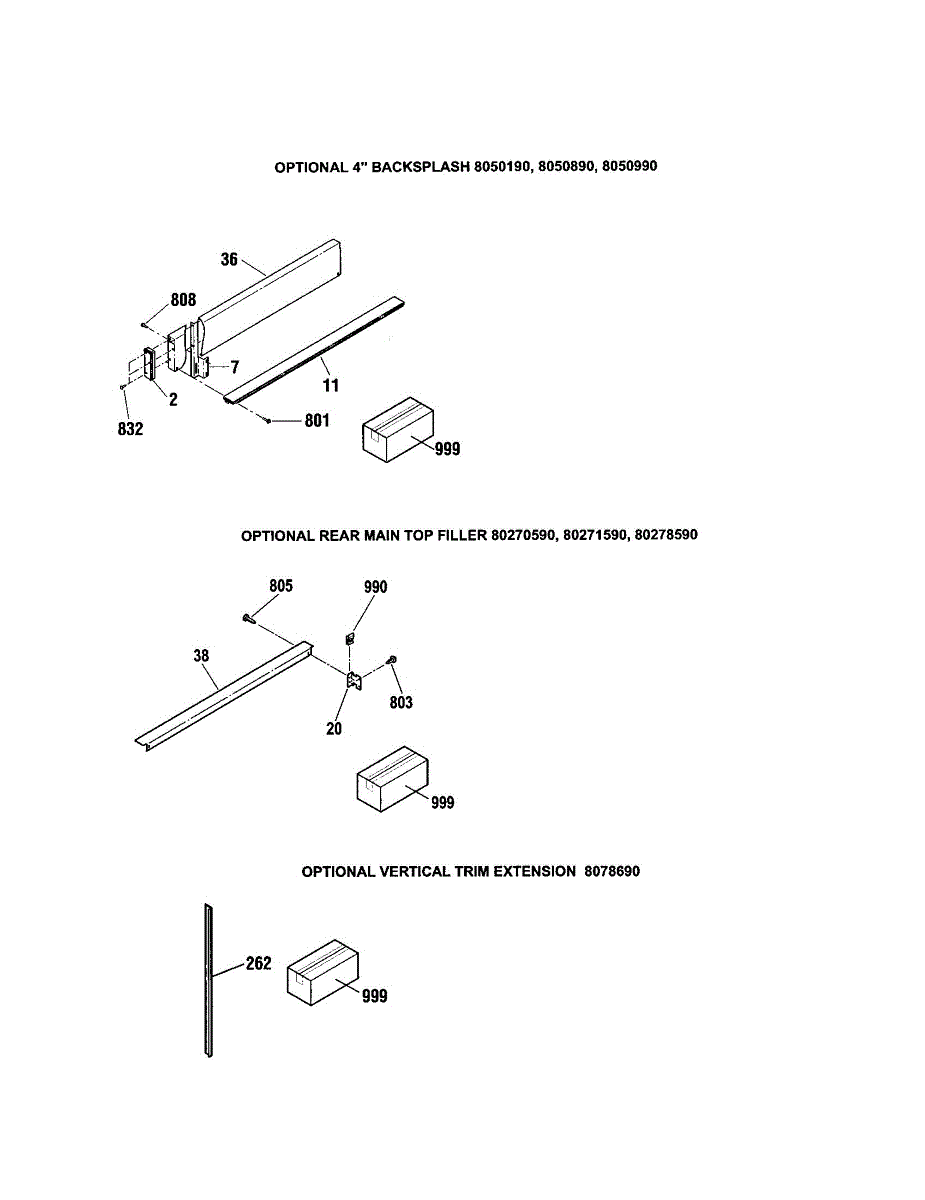 OPTIONAL 4" BACKSPLASH 8050190, 8050890, 8050990

36
808
7
11
2
832
801
999

OPTIONAL REAR MAIN TOP FILLER 80270590, 80271590, 80278590

805
990
38
803
20
999

OPTIONAL VERTICAL TRIM EXTENSION 8078690

262
999