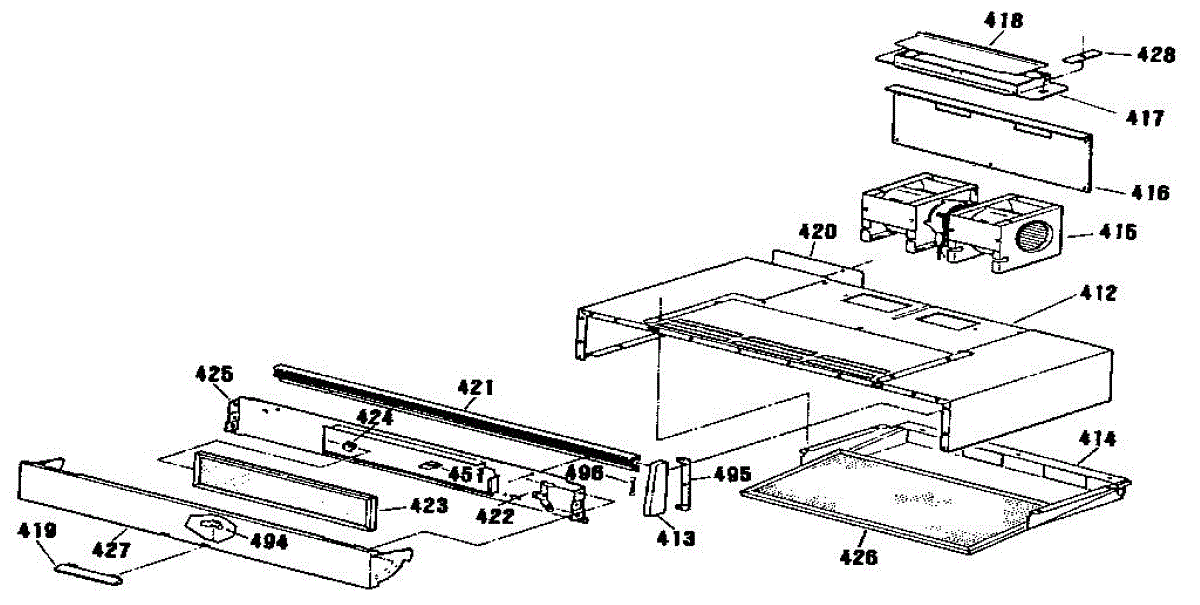 418
428
417
416
415
420
412
425
421
424
451
496
495
414
423
422
413
419
427
494
426